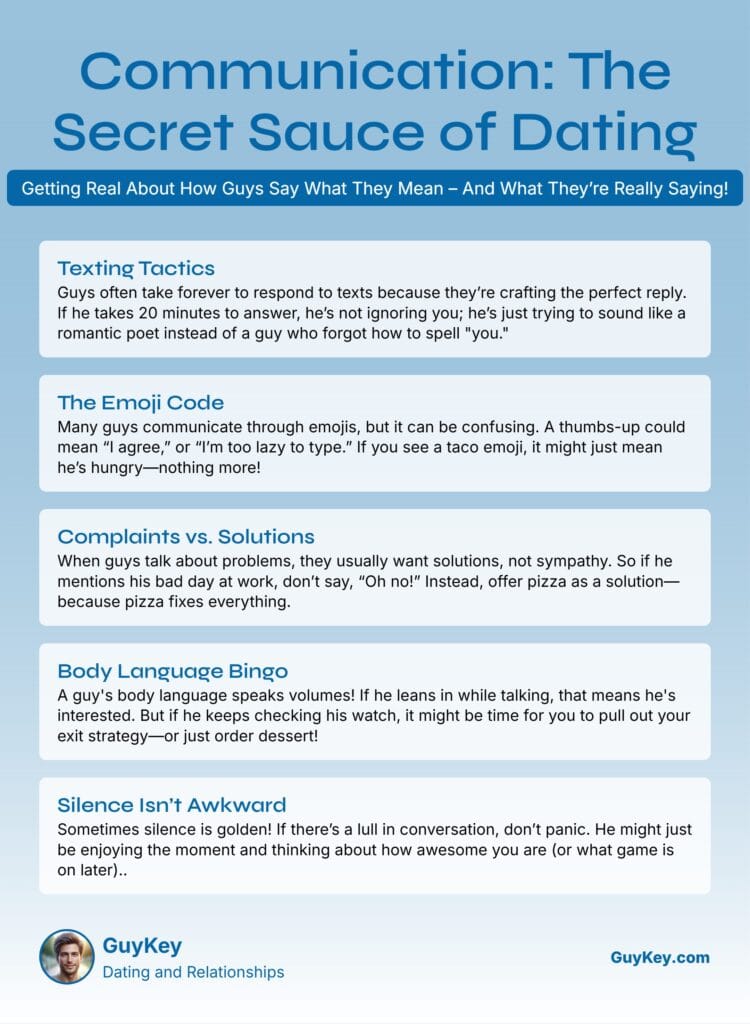 Communication: The Secret Sauce of Dating

Getting Real About How Guys Say What They Mean – And What They're Really Saying!

Texting Tactics
Guys often take forever to respond to texts because they're crafting the perfect reply. If he takes 20 minutes to answer, he's not ignoring you; he's just trying to sound like a romantic poet instead of a guy who forgot how to spell "you."

The Emoji Code
Many guys communicate through emojis, but it can be confusing. A thumbs-up could mean "I agree," or "I'm too lazy to type." If you see a taco emoji, it might just mean he's hungry—nothing more!

Complaints vs. Solutions
When guys talk about problems, they usually want solutions, not sympathy. So if he mentions his bad day at work, don't say, "Oh no!" Instead, offer pizza as a solution—because pizza fixes everything.

Body Language Bingo
A guy's body language speaks volumes! If he leans in while talking, that means he's interested. But if he keeps checking his watch, it might be time for you to pull out your exit strategy—or just order dessert!

Silence Isn't Awkward
Sometimes silence is golden! If there's a lull in conversation, don't panic. He might just be enjoying the moment and thinking about how awesome you are (or what game is on later)..

GuyKey
Dating and Relationships

GuyKey.com