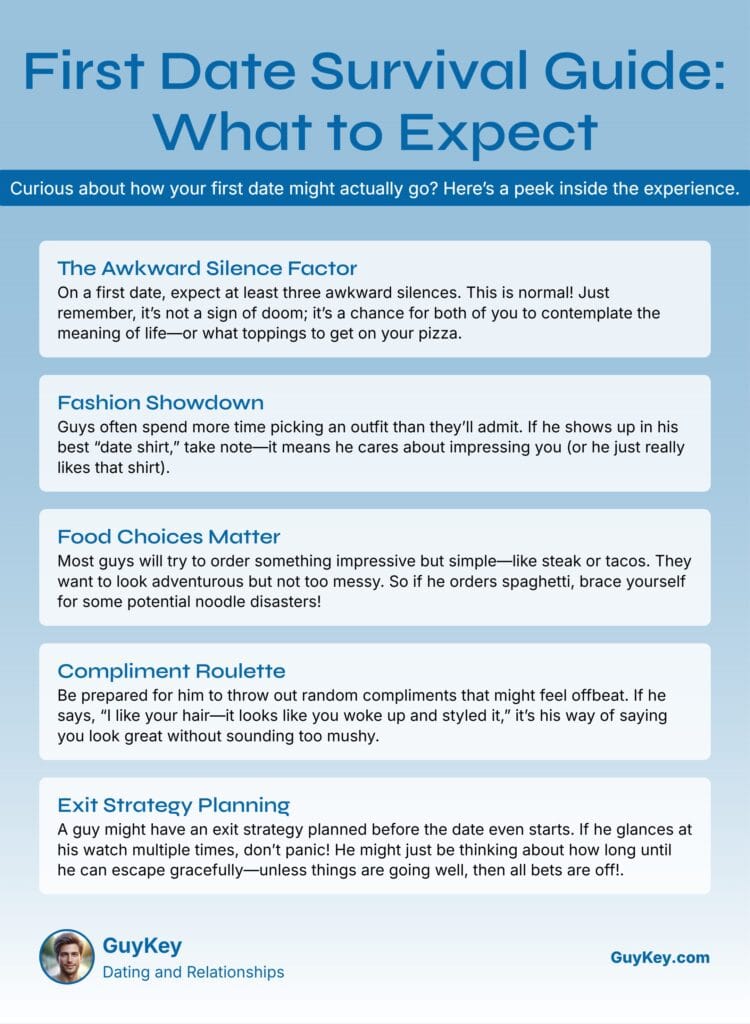 First Date Survival Guide: What to Expect

Curious about how your first date might actually go? Here's a peek inside the experience.

The Awkward Silence Factor
On a first date, expect at least three awkward silences. This is normal! Just remember, it's not a sign of doom; it's a chance for both of you to contemplate the meaning of life—or what toppings to get on your pizza.

Fashion Showdown
Guys often spend more time picking an outfit than they'll admit. If he shows up in his best "date shirt," take note—it means he cares about impressing you (or he just really likes that shirt).

Food Choices Matter
Most guys will try to order something impressive but simple—like steak or tacos. They want to look adventurous but not too messy. So if he orders spaghetti, brace yourself for some potential noodle disasters!

Compliment Roulette
Be prepared for him to throw out random compliments that might feel offbeat. If he says, "I like your hair—it looks like you woke up and styled it," it's his way of saying you look great without sounding too mushy.

Exit Strategy Planning
A guy might have an exit strategy planned before the date even starts. If he glances at his watch multiple times, don't panic! He might just be thinking about how long until he can escape gracefully—unless things are going well, then all bets are off!.

GuyKey
Dating and Relationships

GuyKey.com