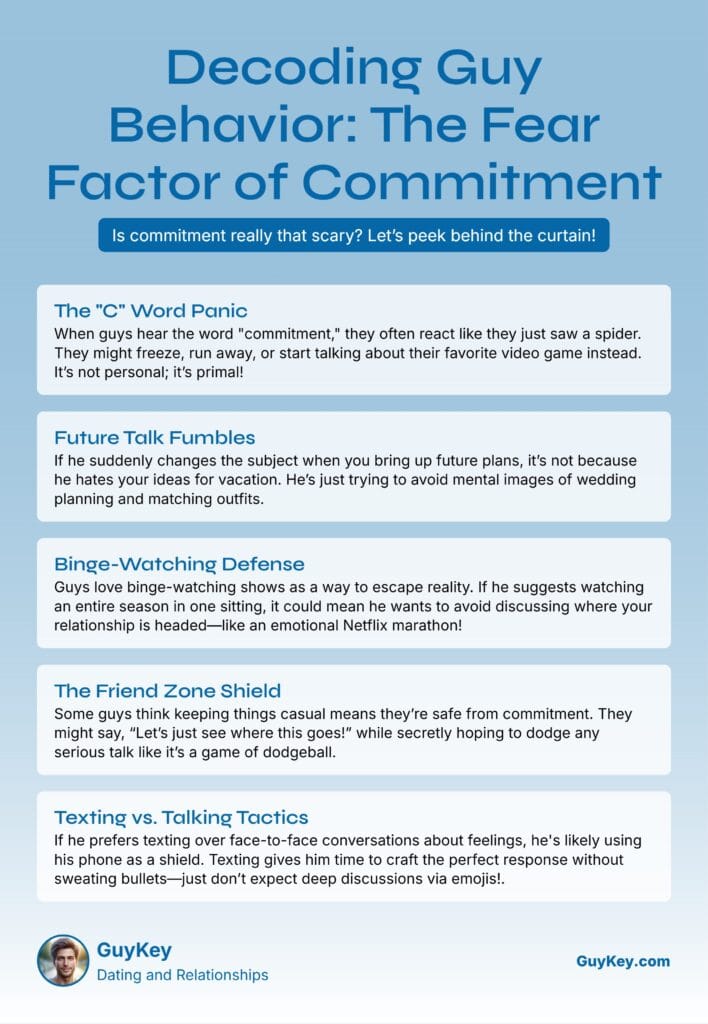 Decoding Guy Behavior: The Fear Factor of Commitment

Is commitment really that scary? Let's peek behind the curtain!

The "C" Word Panic
When guys hear the word "commitment," they often react like they just saw a spider. They might freeze, run away, or start talking about their favorite video game instead. It's not personal; it's primal!

Future Talk Fumbles
If he suddenly changes the subject when you bring up future plans, it's not because he hates your ideas for vacation. He's just trying to avoid mental images of wedding planning and matching outfits.

Binge-Watching Defense
Guys love binge-watching shows as a way to escape reality. If he suggests watching an entire season in one sitting, it could mean he wants to avoid discussing where your relationship is headed—like an emotional Netflix marathon!

The Friend Zone Shield
Some guys think keeping things casual means they're safe from commitment. They might say, "Let's just see where this goes!" while secretly hoping to dodge any serious talk like it's a game of dodgeball.

Texting vs. Talking Tactics
If he prefers texting over face-to-face conversations about feelings, he's likely using his phone as a shield. Texting gives him time to craft the perfect response without sweating bullets—just don't expect deep discussions via emojis!.

GuyKey
Dating and Relationships

GuyKey.com