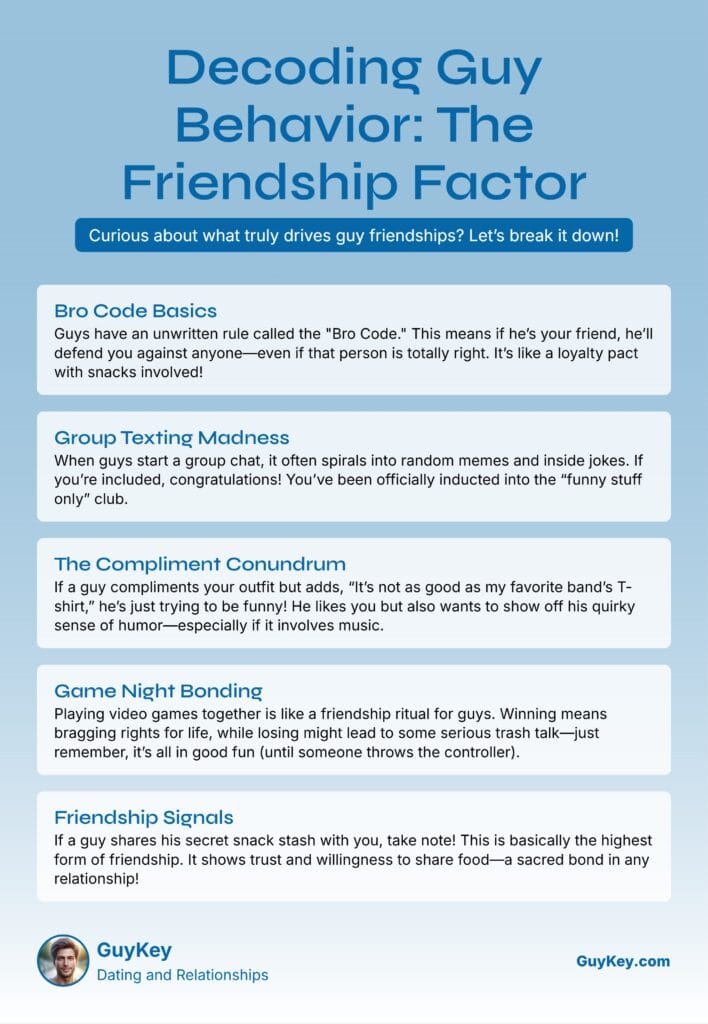 Decoding Guy Behavior: The Friendship Factor

Curious about what truly drives guy friendships? Let's break it down!

Bro Code Basics
Guys have an unwritten rule called the "Bro Code." This means if he's your friend, he'll defend you against anyone—even if that person is totally right. It's like a loyalty pact with snacks involved!

Group Texting Madness
When guys start a group chat, it often spirals into random memes and inside jokes. If you're included, congratulations! You've been officially inducted into the "funny stuff only" club.

The Compliment Conundrum
If a guy compliments your outfit but adds, "It's not as good as my favorite band's T-shirt," he's just trying to be funny! He likes you but also wants to show off his quirky sense of humor—especially if it involves music.

Game Night Bonding
Playing video games together is like a friendship ritual for guys. Winning means bragging rights for life, while losing might lead to some serious trash talk—just remember, it's all in good fun (until someone throws the controller).

Friendship Signals
If a guy shares his secret snack stash with you, take note! This is basically the highest form of friendship. It shows trust and willingness to share food—a sacred bond in any relationship!

GuyKey
Dating and Relationships

GuyKey.com